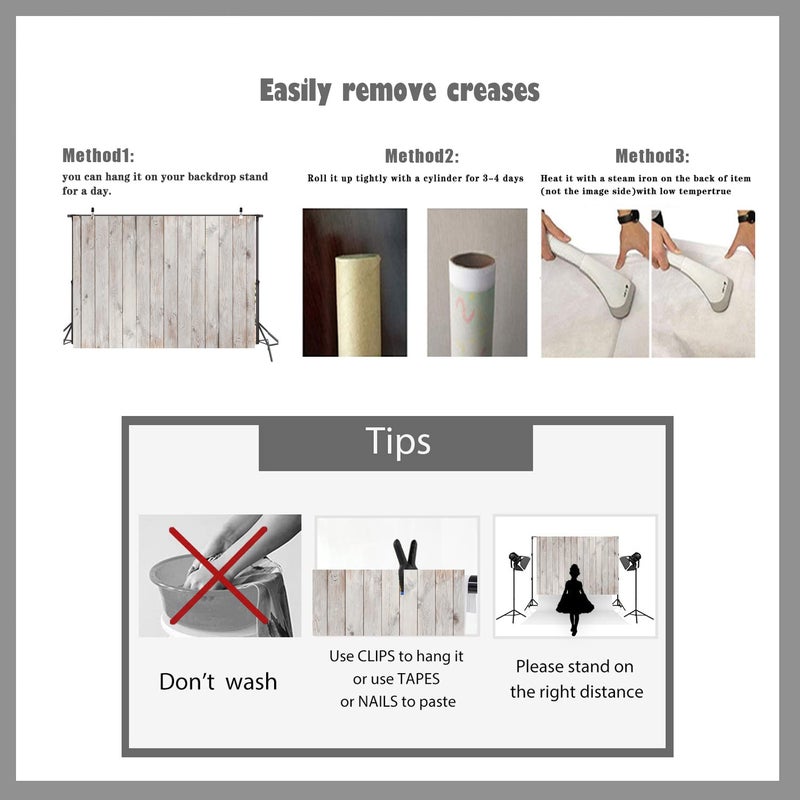 Easily remove creases

Method1:
you can hang it on your backdrop stand for a day.

Method2:
Roll it up tightly with a cylinder for 3-4 days

Method3:
Heat it with a steam iron on the back of item (not the image side)with low tempertrue

Tips

Don't wash

Use CLIPS to hang it or use TAPES or NAILS to paste

Please stand on the right distance